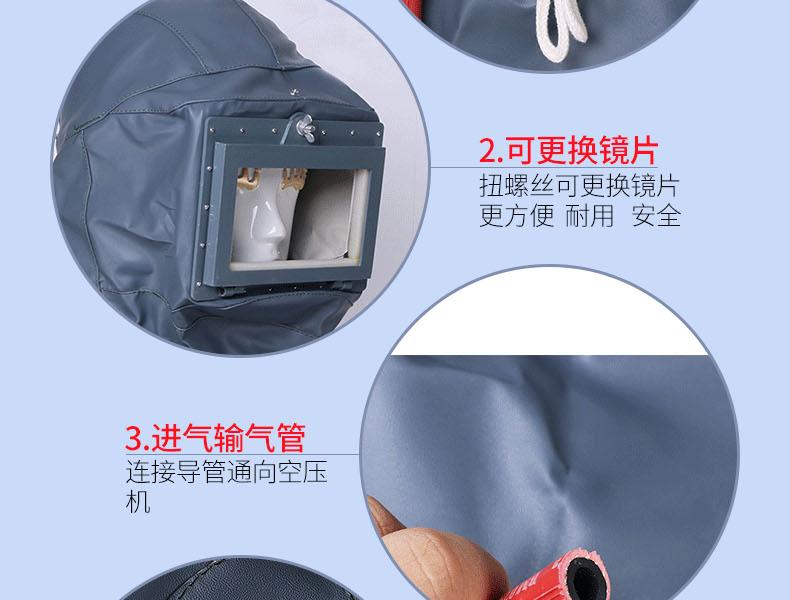 2.可更换镜片
扭螺丝可更换镜片
更方便 耐用 安全

3.进气输气管
连接导管通向空压机