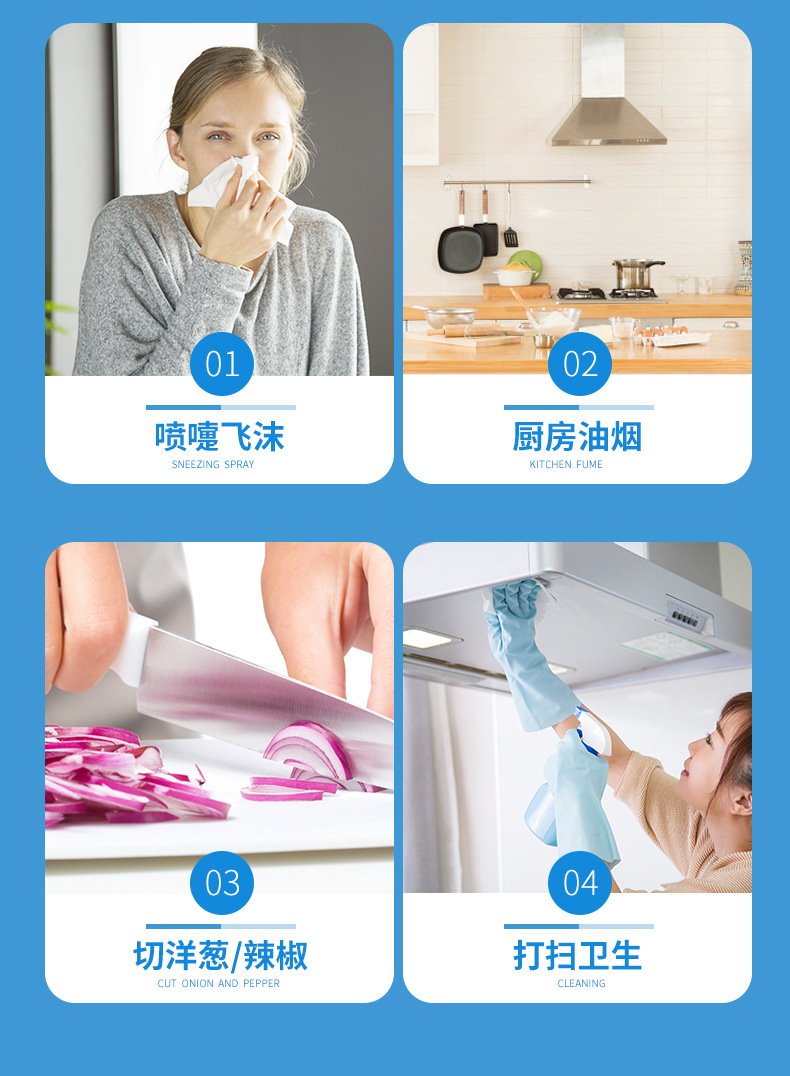 01

喷嚏飞沫

SNEEZING SPRAY

02

厨房油烟

KITCHEN FUME

03

切洋葱/辣椒

CUT ONION AND PEPPER

04

打扫卫生

CLEANING