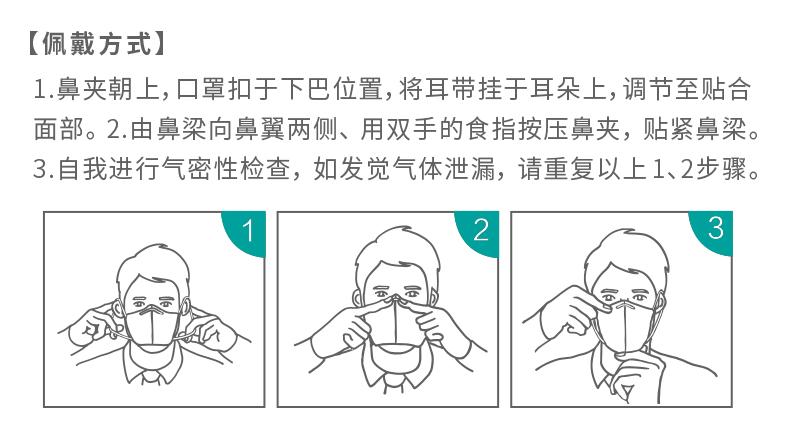 【佩戴方式】

1.鼻夹朝上,口罩扣于下巴位置,将耳带挂于耳朵上,调节至贴合面部。2.由鼻梁向鼻翼两侧、用双手的食指按压鼻夹,贴紧鼻梁。3.自我进行气密性检查,如发觉气体泄漏,请重复以上1、2步骤。

1

2

3