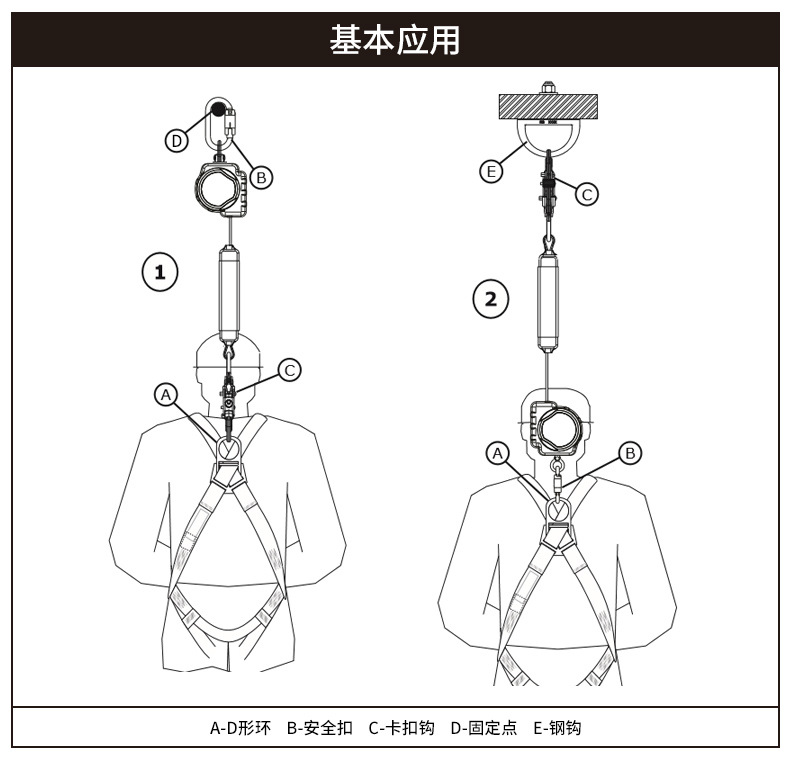 基本应用

D
B
1
C
A

E
C
2
A
B

A-D形环 B-安全扣 C-卡扣钩 D-固定点 E-钢钩