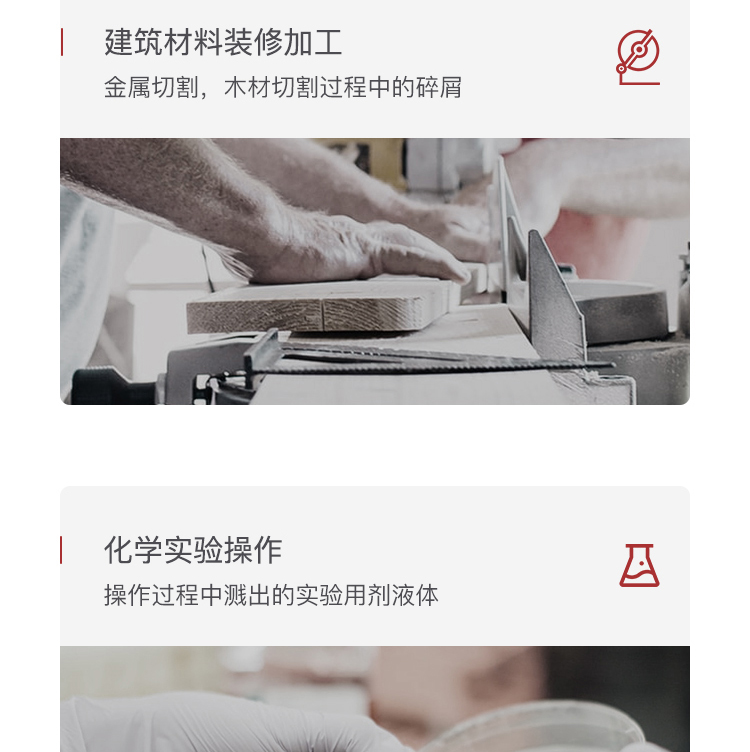 建筑材料装修加工

金属切割，木材切割过程中的碎屑

化学实验操作

操作过程中溅出的实验用剂液体