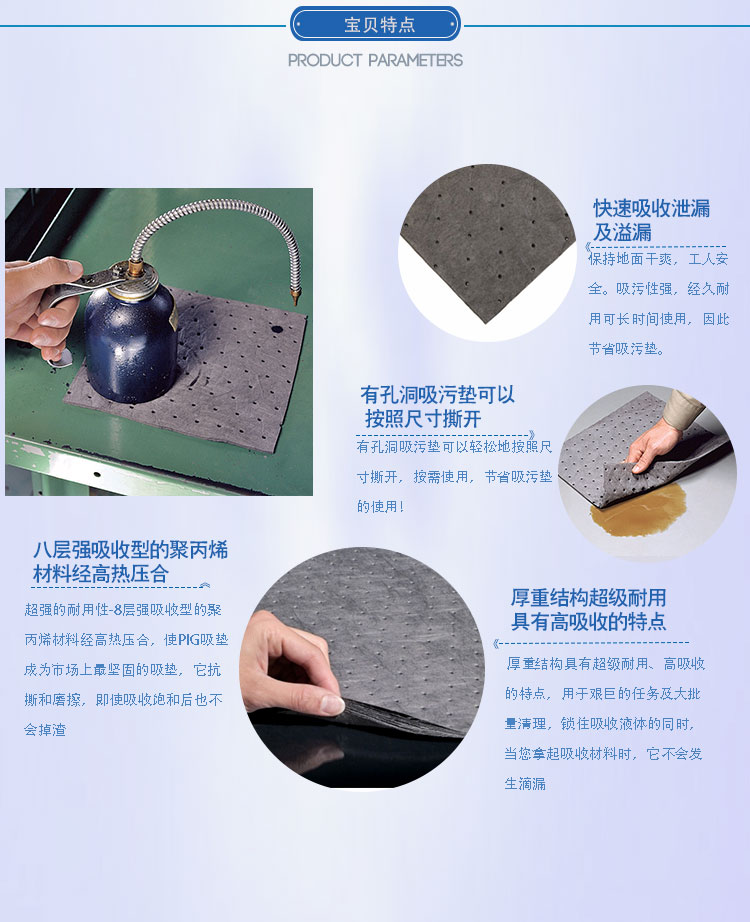 宝贝特点

PRODUCT PARAMETERS

快速吸收泄漏及溢漏

保持地面干爽，工人安全。吸污性强，经久耐用可长时间使用，因此节省吸污垫。

有孔洞吸污垫可以按照尺寸撕开

有孔洞吸污垫可以轻松地按照尺寸撕开，按需使用，节省吸污垫的使用！

八层强吸收型的聚丙烯材料经高热压合

超强的耐用性-8层强吸收型的聚丙烯材料经高热压合，使PIG吸垫成为市场上最坚固的吸垫，它抗撕和磨擦，即使吸收饱和后也不会掉渣

厚重结构超级耐用具有高吸收的特点

厚重结构具有超级耐用、高吸收的特点，用于艰巨的任务及大批量清理，锁住吸收液体的同时，当您拿起吸收材料时，它不会发生滴漏