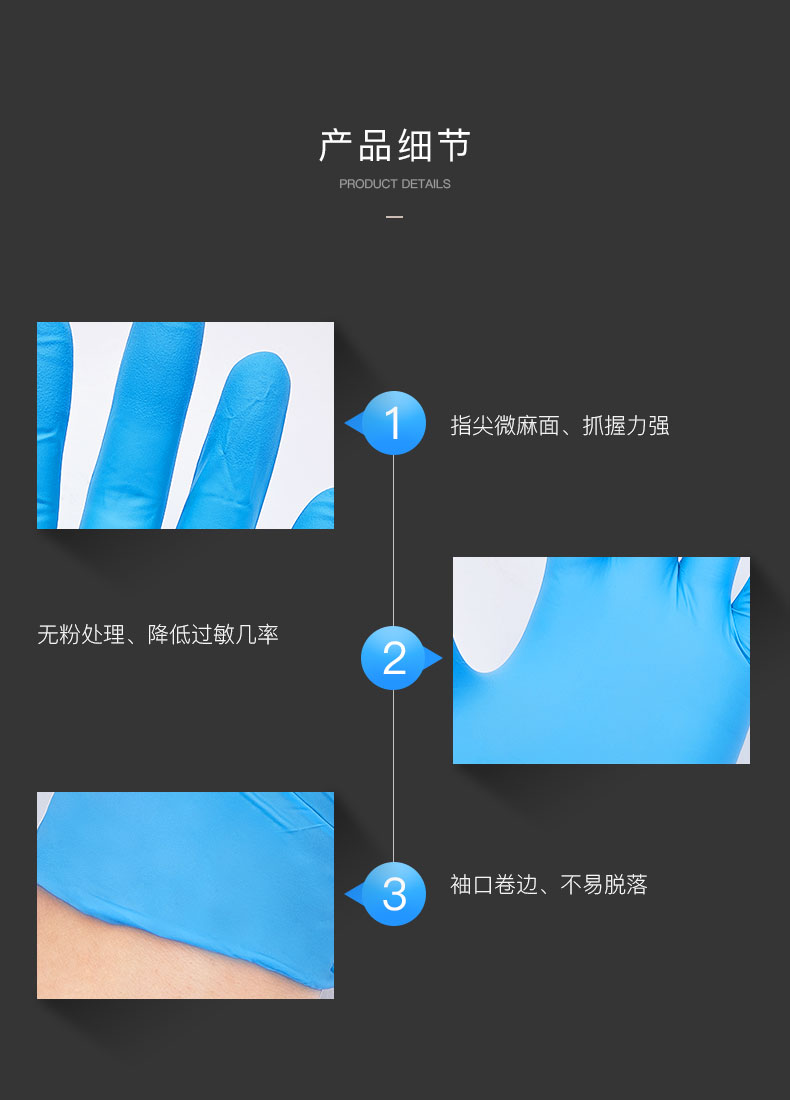 产品细节

PRODUCT DETAILS

1

指尖微麻面、抓握力强

无粉处理、降低过敏几率

2

3

袖口卷边、不易脱落