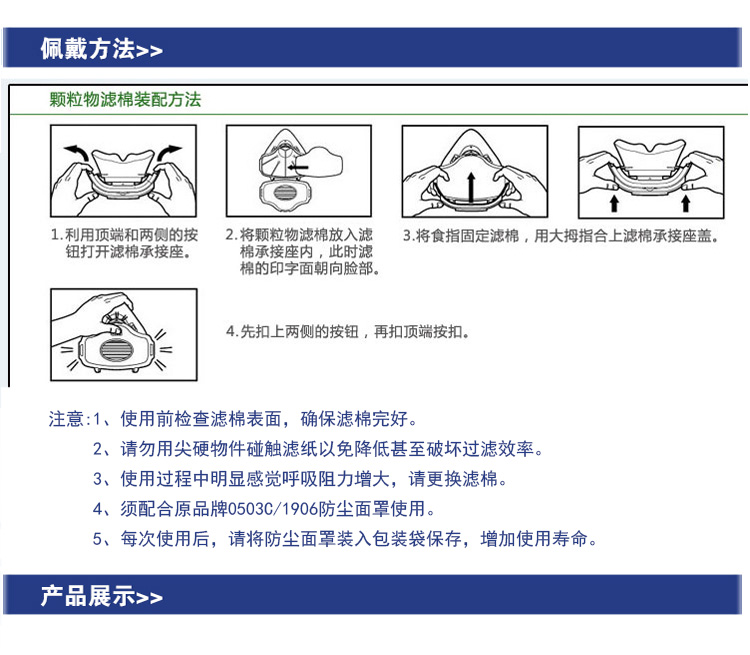 佩戴方法>>

颗粒物滤棉装配方法

1.利用顶端和两侧的按钮打开滤棉承接座。

2.将颗粒物滤棉放入滤棉承接座内，此时滤棉的印字面朝向脸部。

3.将食指固定滤棉，用大拇指合上滤棉承接座盖。

4.先扣上两侧的按钮，再扣顶端按扣。

注意:1、使用前检查滤棉表面，确保滤棉完好。

2、请勿用尖硬物件碰触滤纸以免降低甚至破坏过滤效率。

3、使用过程中明显感觉呼吸阻力增大，请更换滤棉。

4、须配合原品牌0503C/1906防尘面罩使用。

5、每次使用后，请将防尘面罩装入包装袋保存，增加使用寿命。

产品展示>>