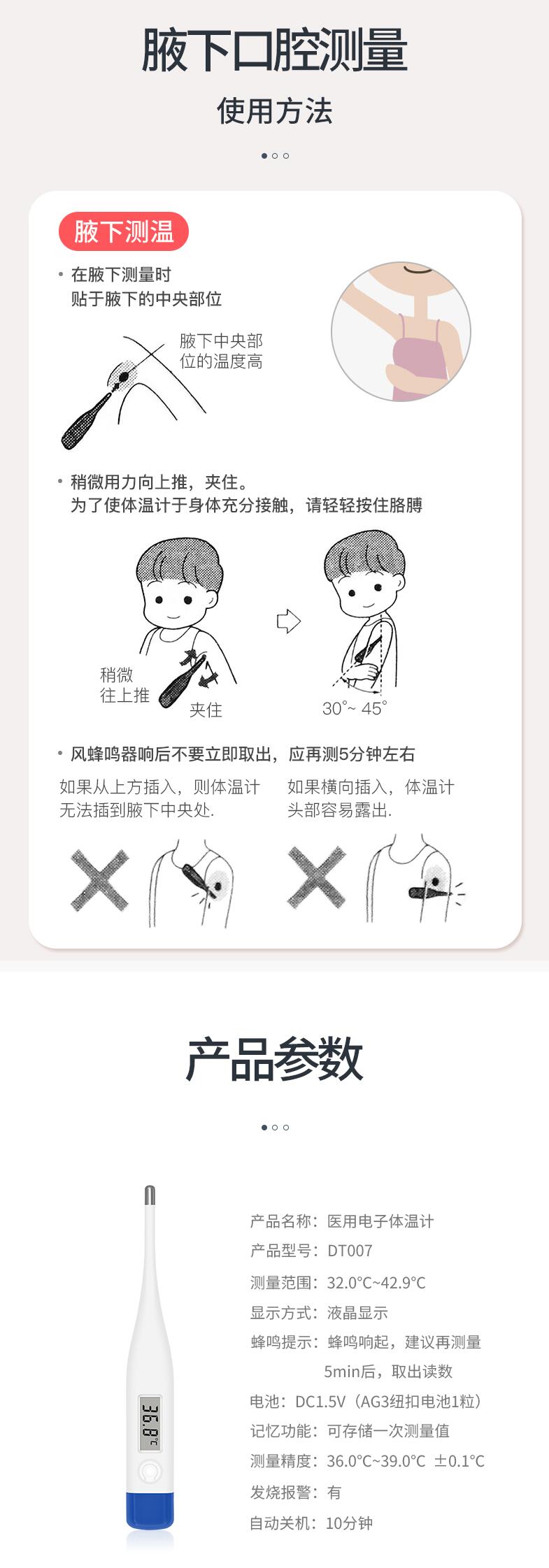 腋下口腔测量

使用方法

腋下测温

• 在腋下测量时
贴于腋下的中央部位

腋下中央部位的温度高

• 稍微用力向上推，夹住。
为了使体温计于身体充分接触，请轻轻按住胳膊

稍微往上推

夹住

30°~ 45°

• 风蜂鸣器响后不要立即取出，应再测5分钟左右

如果从上方插入，则体温计无法插到腋下中央处.

如果横向插入，体温计头部容易露出.

产品参数

36.8°C

产品名称：医用电子体温计
产品型号：DT007
测量范围：32.0°C~42.9°C
显示方式：液晶显示
蜂鸣提示：蜂鸣响起，建议再测量5min后，取出读数
电池：DC1.5V（AG3纽扣电池1粒）
记忆功能：可存储一次测量值
测量精度：36.0°C~39.0°C ±0.1°C
发烧报警：有
自动关机：10分钟