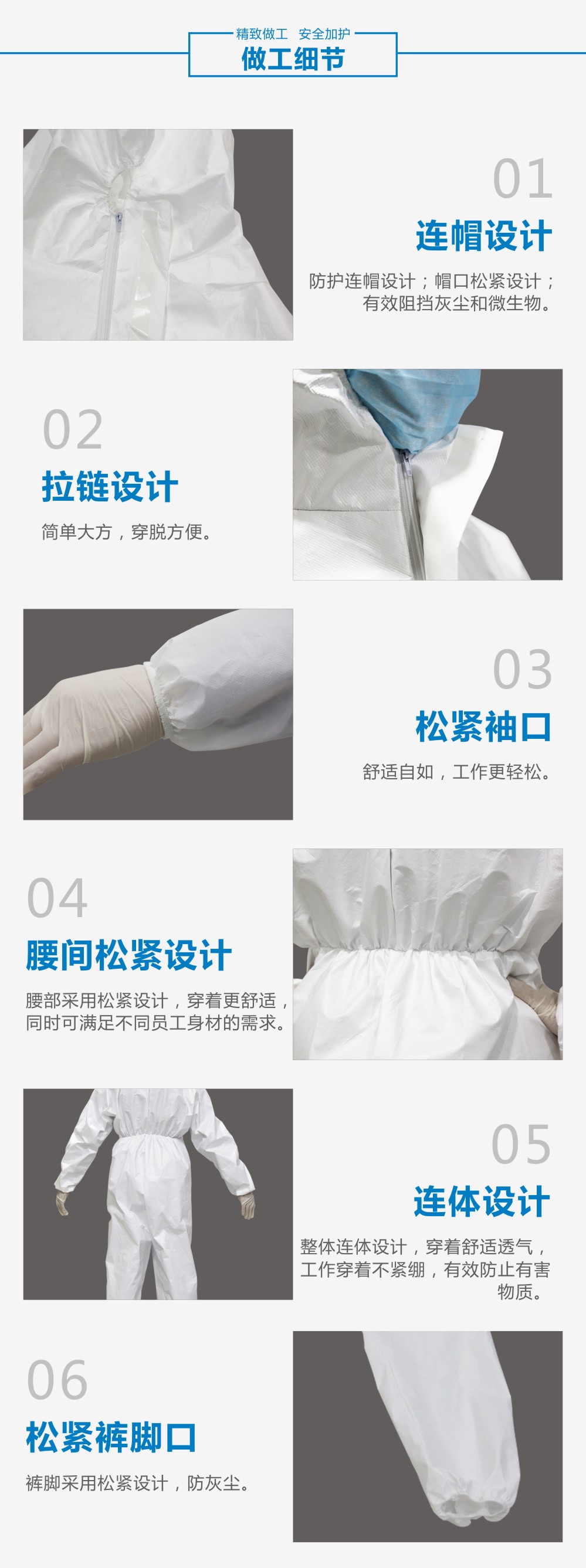 精致做工 安全加护
做工细节

01
连帽设计
防护连帽设计；帽口松紧设计；有效阻挡灰尘和微生物。

02
拉链设计
简单大方，穿脱方便。

03
松紧袖口
舒适自如，工作更轻松。

04
腰间松紧设计
腰部采用松紧设计，穿着更舒适，同时可满足不同员工身材的需求。

05
连体设计
整体连体设计，穿着舒适透气，工作穿着不紧绷，有效防止有害物质。

06
松紧裤脚口
裤脚采用松紧设计，防灰尘。