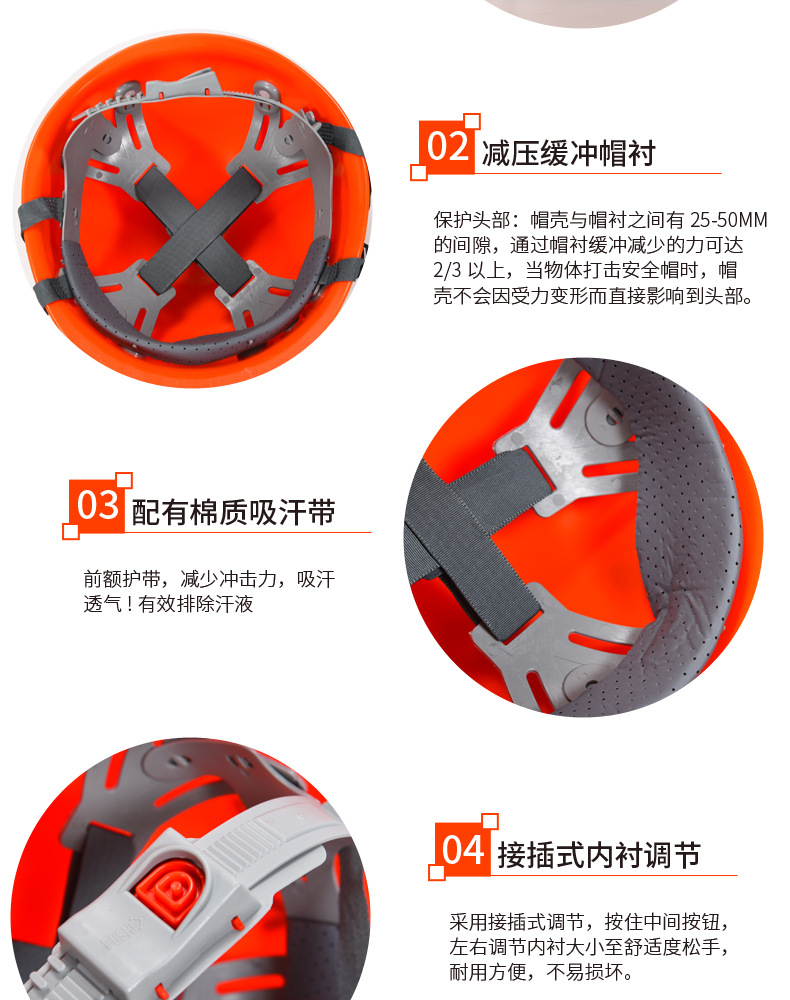 02 减压缓冲帽衬

保护头部：帽壳与帽衬之间有 25-50MM 的间隙，通过帽衬缓冲减少的力可达 2/3 以上，当物体打击安全帽时，帽壳不会因受力变形而直接影响到头部。

03 配有棉质吸汗带

前额护带，减少冲击力，吸汗透气！有效排除汗液

04 接插式内衬调节

采用接插式调节，按住中间按钮，左右调节内衬大小至舒适度松手，耐用方便，不易损坏。