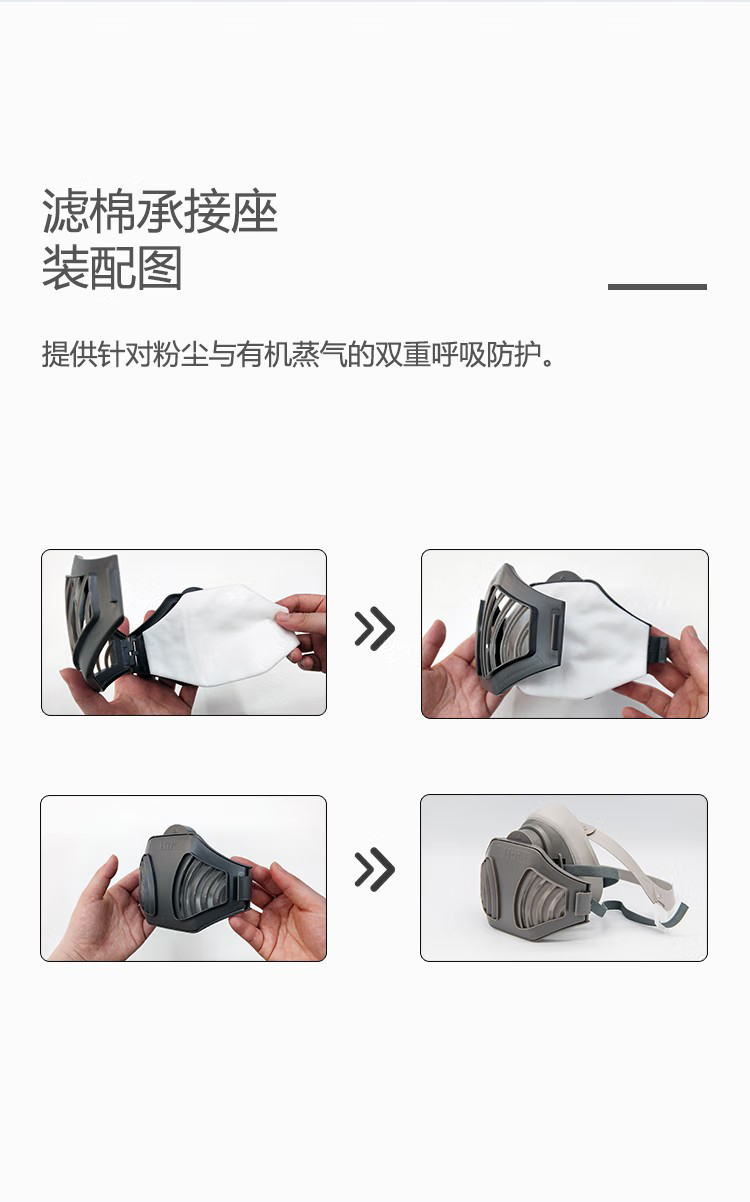 滤棉承接座
装配图

提供针对粉尘与有机蒸气的双重呼吸防护。