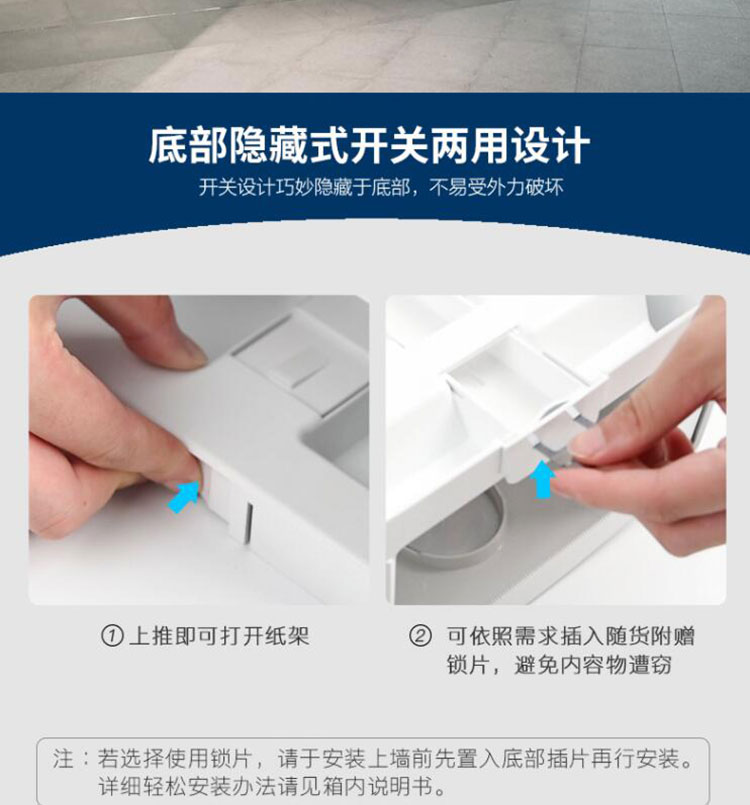 底部隐藏式开关两用设计

开关设计巧妙隐藏于底部，不易受外力破坏

① 上推即可打开纸架

② 可依照需求插入随货附赠锁片，避免内容物遭窃

注：若选择使用锁片，请于安装上墙前先置入底部插片再行安装。详细轻松安装办法请见箱内说明书。