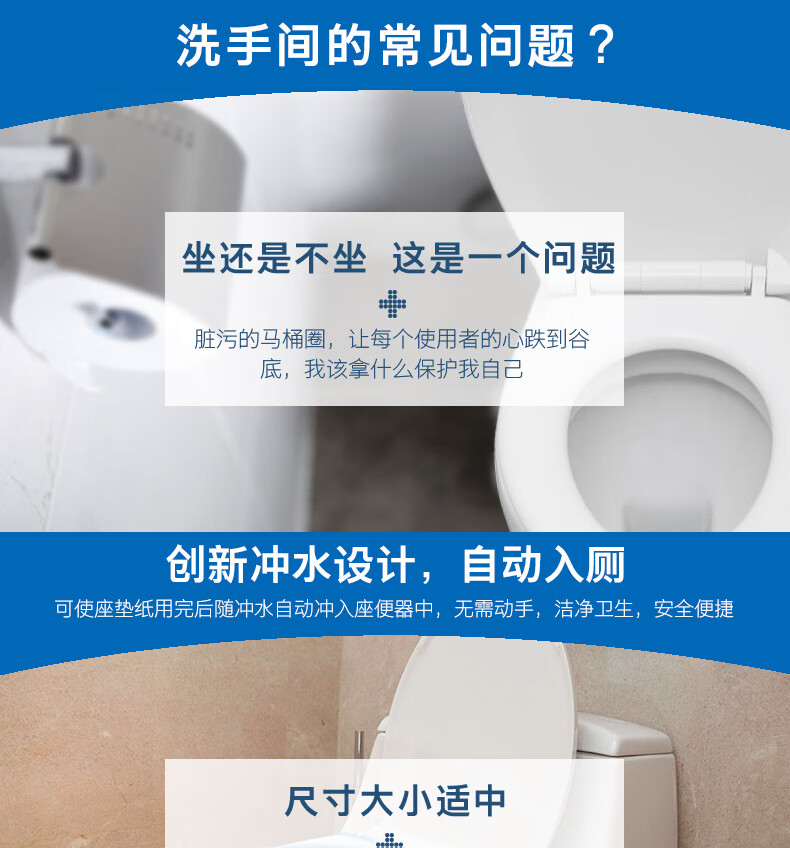 洗手间的常见问题？

坐还是不坐 这是一个问题

脏污的马桶圈，让每个使用者的心跌到谷底，我该拿什么保护我自己

创新冲水设计，自动入厕

可使座垫纸用完后随冲水自动冲入座便器中，无需动手，洁净卫生，安全便捷

尺寸大小适中