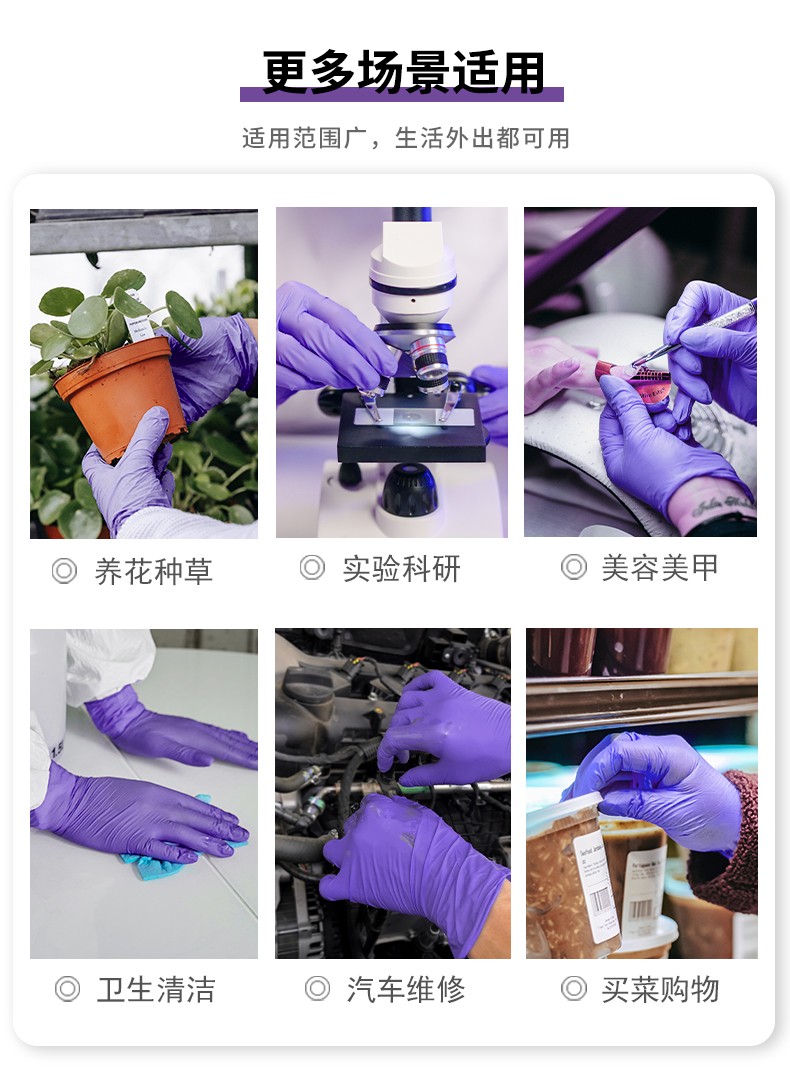 更多场景适用

适用范围广，生活外出都可用

◎ 养花种草

◎ 实验科研

◎ 美容美甲

◎ 卫生清洁

◎ 汽车维修

◎ 买菜购物