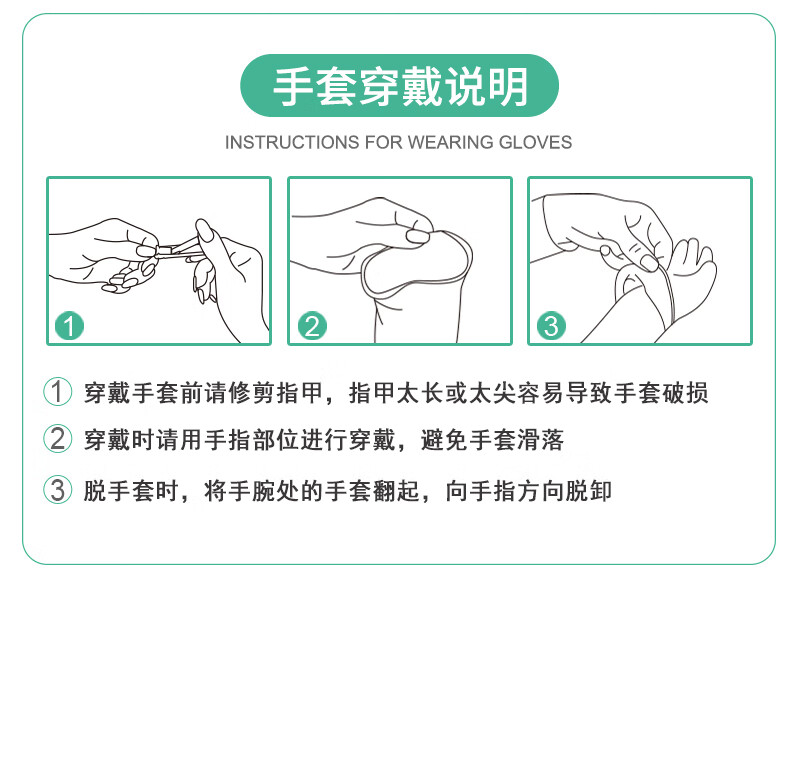 手套穿戴说明

INSTRUCTIONS FOR WEARING GLOVES

1

2

3

① 穿戴手套前请修剪指甲，指甲太长或太尖容易导致手套破损

② 穿戴时请用手指部位进行穿戴，避免手套滑落

③ 脱手套时，将手腕处的手套翻起，向手指方向脱卸