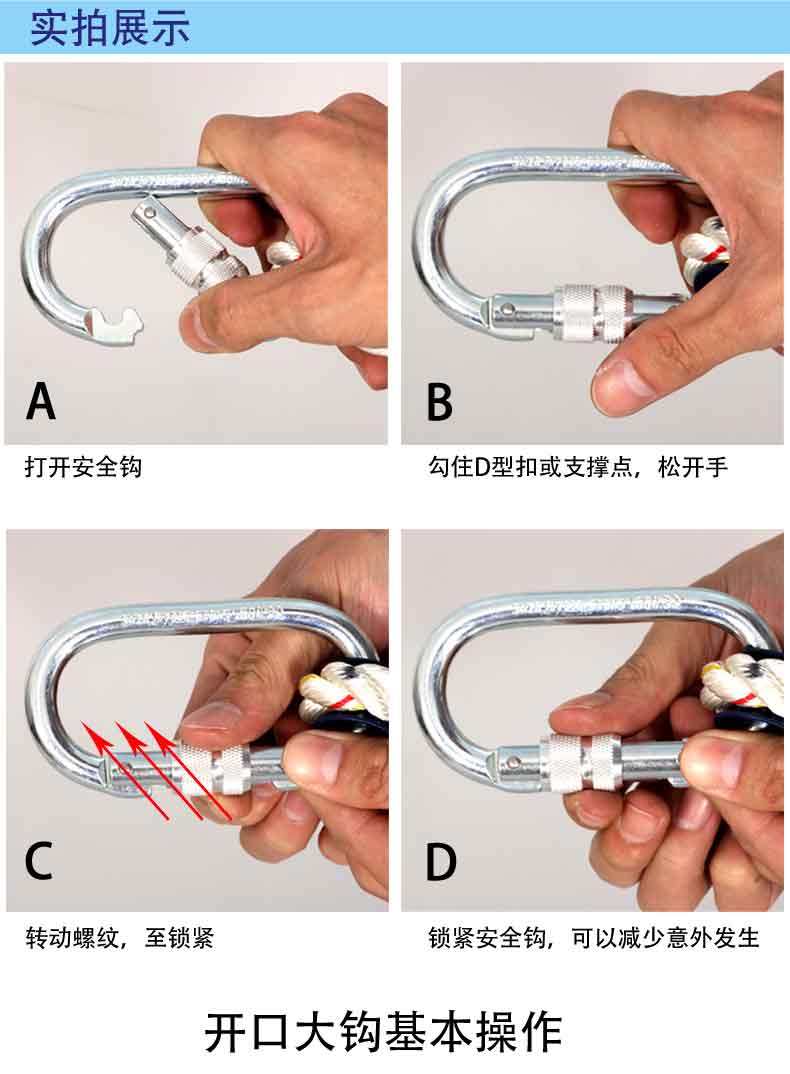 实拍展示

A

打开安全钩

B

勾住D型扣或支撑点，松开手

C

转动螺纹，至锁紧

D

锁紧安全钩，可以减少意外发生

开口大钩基本操作