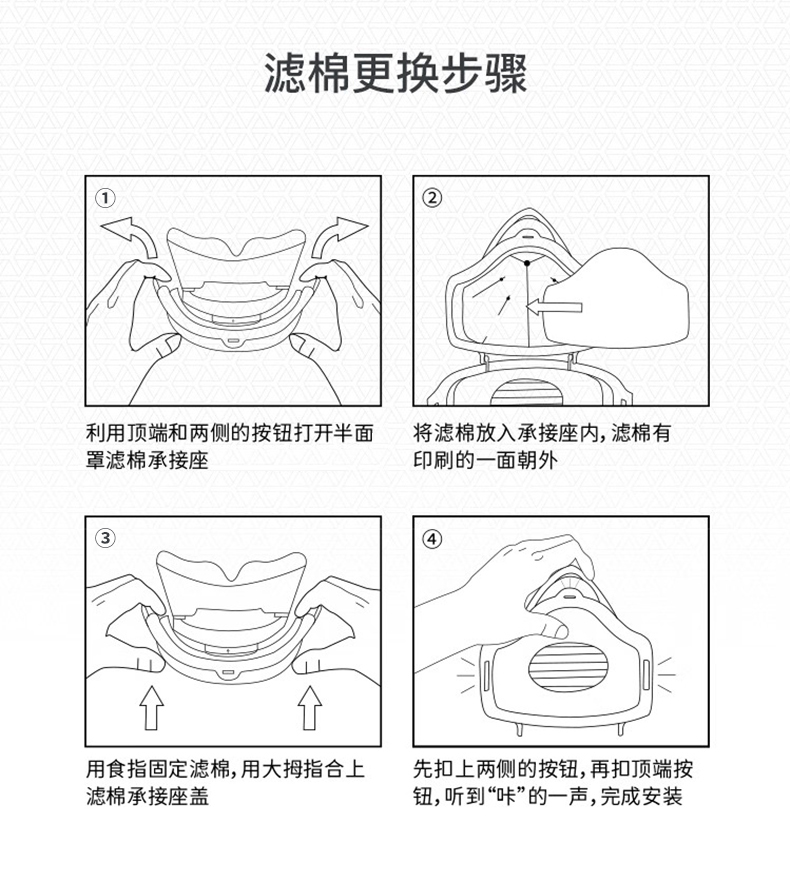 滤棉更换步骤

①

利用顶端和两侧的按钮打开半面罩滤棉承接座

②

将滤棉放入承接座内，滤棉有印刷的一面朝外

③

用食指固定滤棉，用大拇指合上滤棉承接座盖

④

先扣上两侧的按钮，再扣顶端按钮，听到“咔”的一声，完成安装