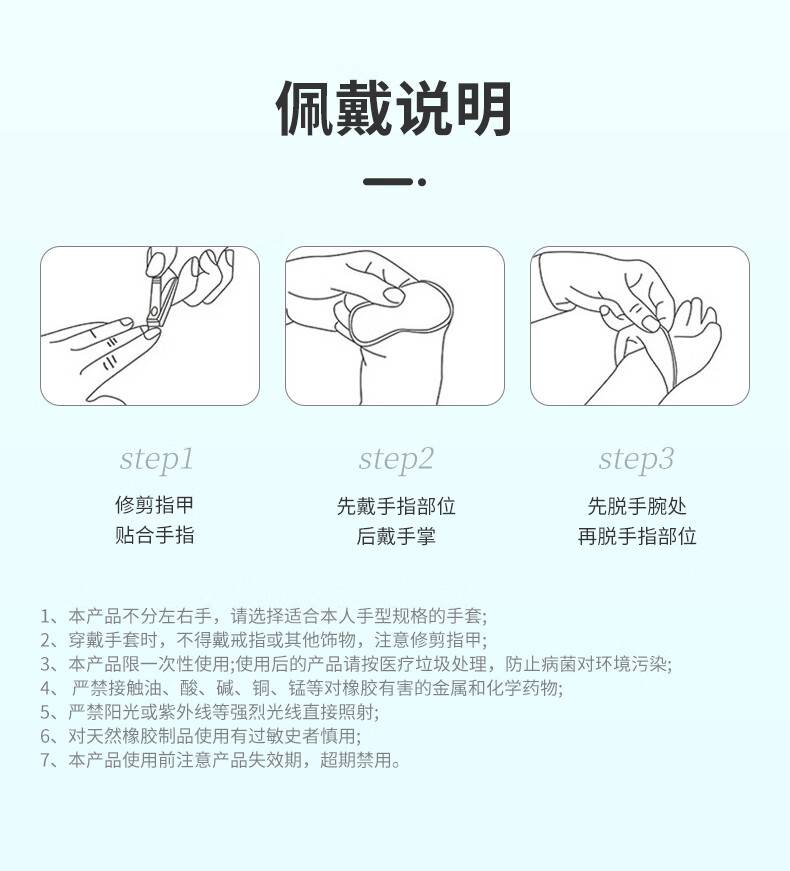 佩戴说明

step1
修剪指甲
贴合手指

step2
先戴手指部位
后戴手掌

step3
先脱手腕处
再脱手指部位

1、本产品不分左右手，请选择适合本人手型规格的手套;
2、穿戴手套时，不得戴戒指或其他饰物，注意修剪指甲;
3、本产品限一次性使用;使用后的产品请按医疗垃圾处理，防止病菌对环境污染;
4、严禁接触油、酸、碱、铜、锰等对橡胶有害的金属和化学药物;
5、严禁阳光或紫外线等强烈光线直接照射;
6、对天然橡胶制品使用有过敏史者慎用;
7、本产品使用前注意产品失效期，超期禁用。