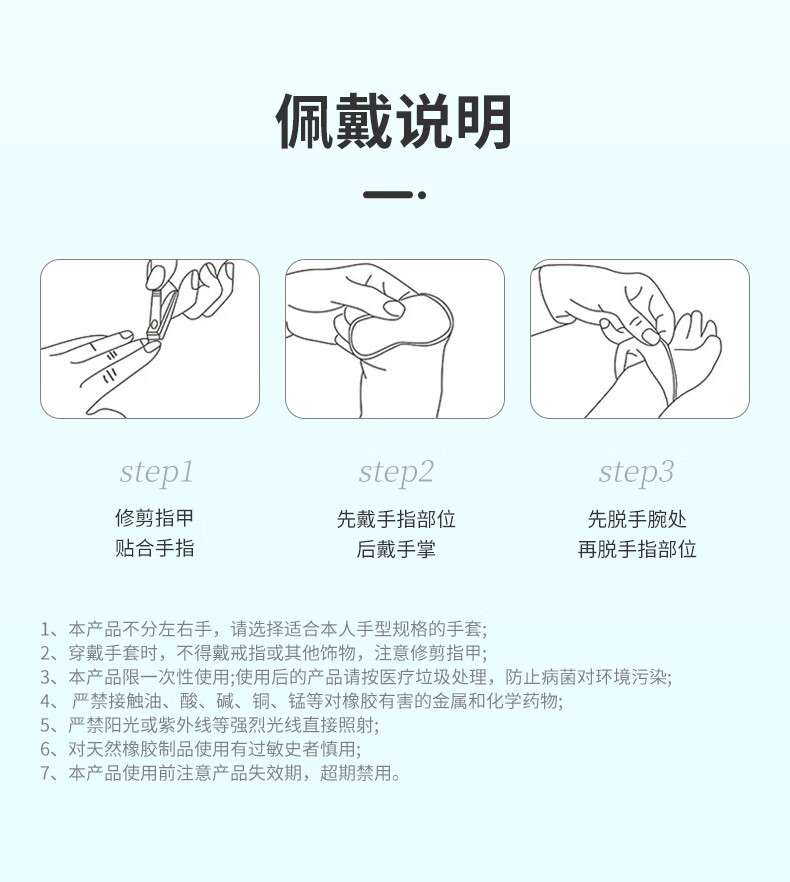 佩戴说明

step1
修剪指甲
贴合手指

step2
先戴手指部位
后戴手掌

step3
先脱手腕处
再脱手指部位

1、本产品不分左右手，请选择适合本人手型规格的手套;
2、穿戴手套时，不得戴戒指或其他饰物，注意修剪指甲;
3、本产品限一次性使用;使用后的产品请按医疗垃圾处理，防止病菌对环境污染;
4、严禁接触油、酸、碱、铜、锰等对橡胶有害的金属和化学药物;
5、严禁阳光或紫外线等强烈光线直接照射;
6、对天然橡胶制品使用有过敏史者慎用;
7、本产品使用前注意产品失效期，超期禁用。