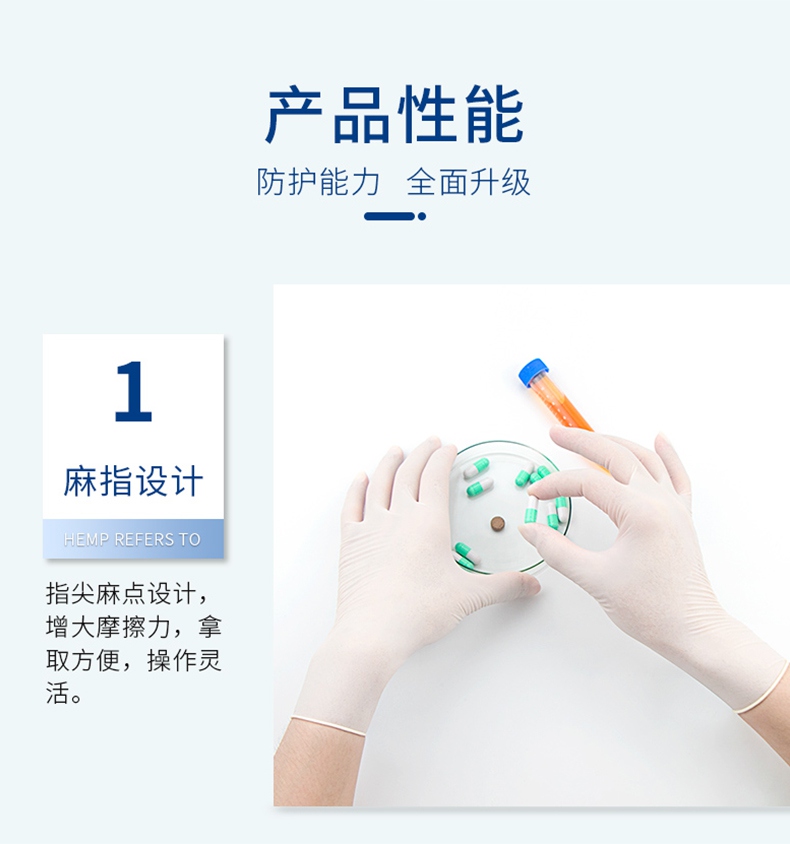 产品性能

防护能力 全面升级

1

麻指设计

HEMP REFERS TO

指尖麻点设计，增大摩擦力，拿取方便，操作灵活。