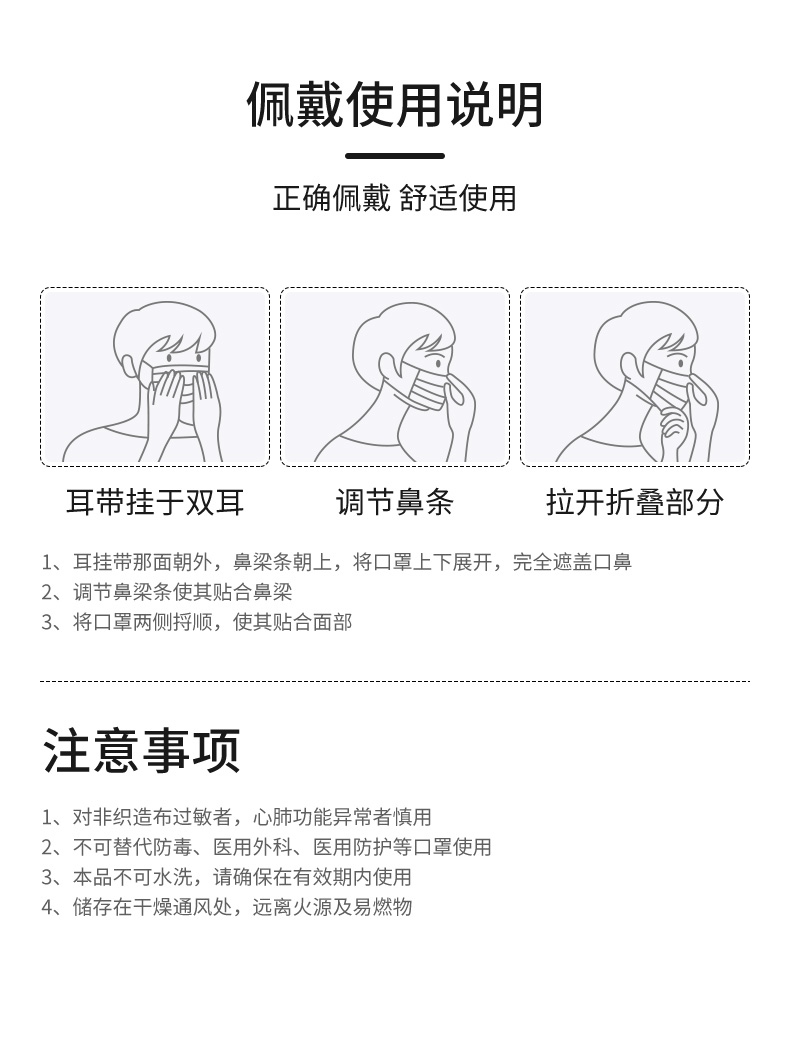 佩戴使用说明

正确佩戴 舒适使用

耳带挂于双耳

调节鼻条

拉开折叠部分

1、耳挂带那面朝外，鼻梁条朝上，将口罩上下展开，完全遮盖口鼻
2、调节鼻梁条使其贴合鼻梁
3、将口罩两侧捋顺，使其贴合面部

注意事项

1、对非织造布过敏者，心肺功能异常者慎用
2、不可替代防毒、医用外科、医用防护等口罩使用
3、本品不可水洗，请确保在有效期内使用
4、储存在干燥通风处，远离火源及易燃物